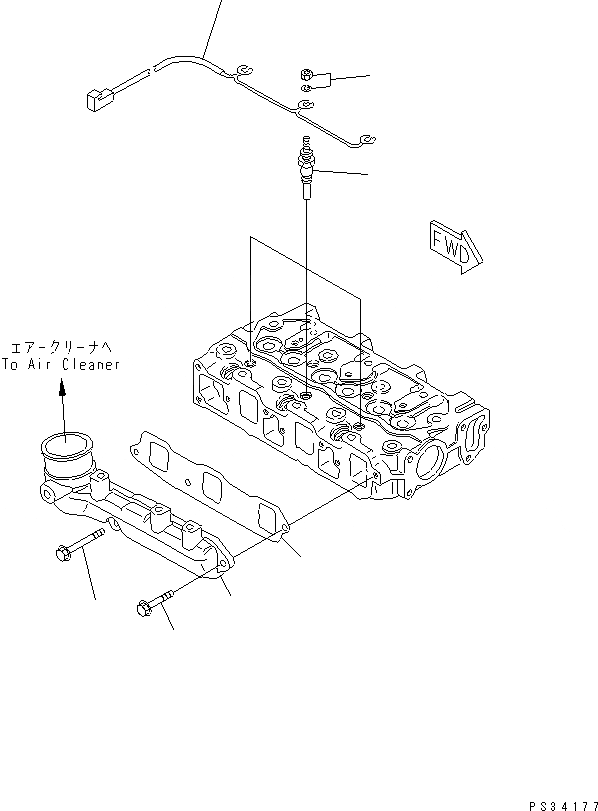 FWD

エアークリーナへ
To Air Cleaner

PS34177