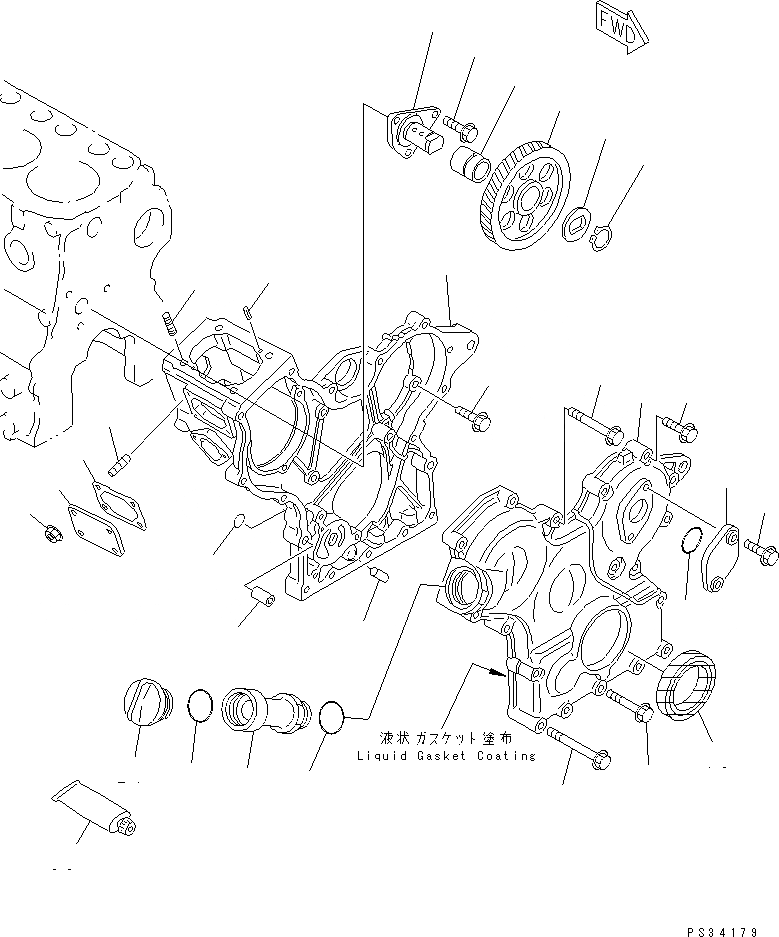 FWD

液状ガスケット塗布
Liquid Gasket Coating

PS34179