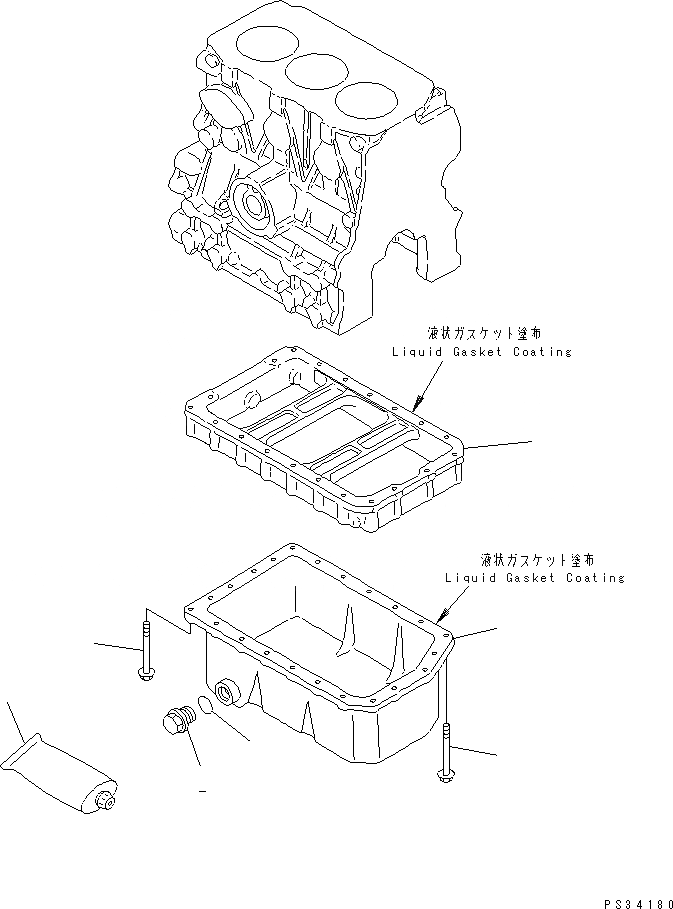 液状ガスケット塗布
Liquid Gasket Coating

液状ガスケット塗布
Liquid Gasket Coating

PS34180