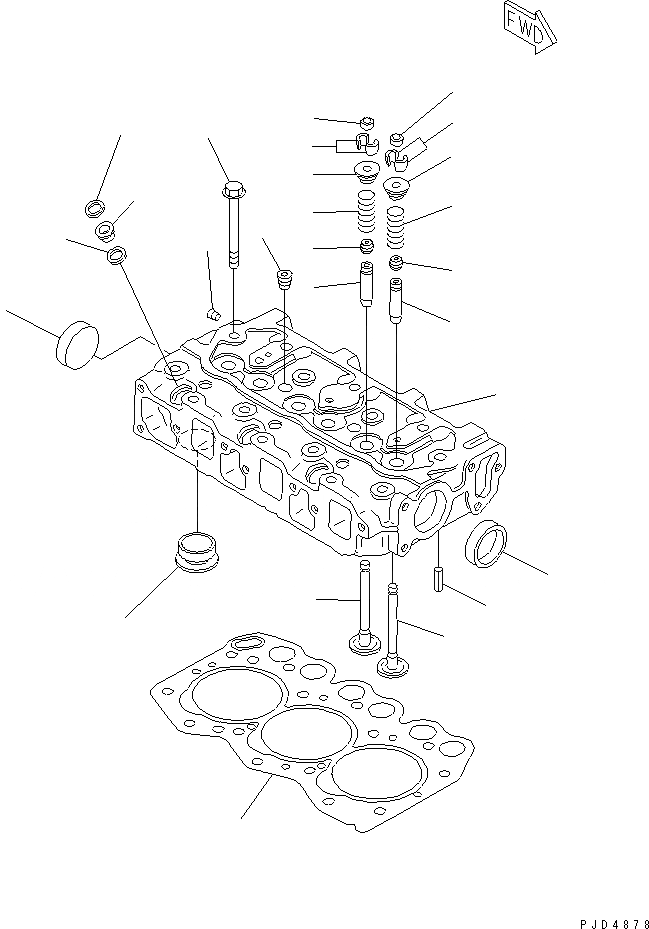 FWD

PJD4878