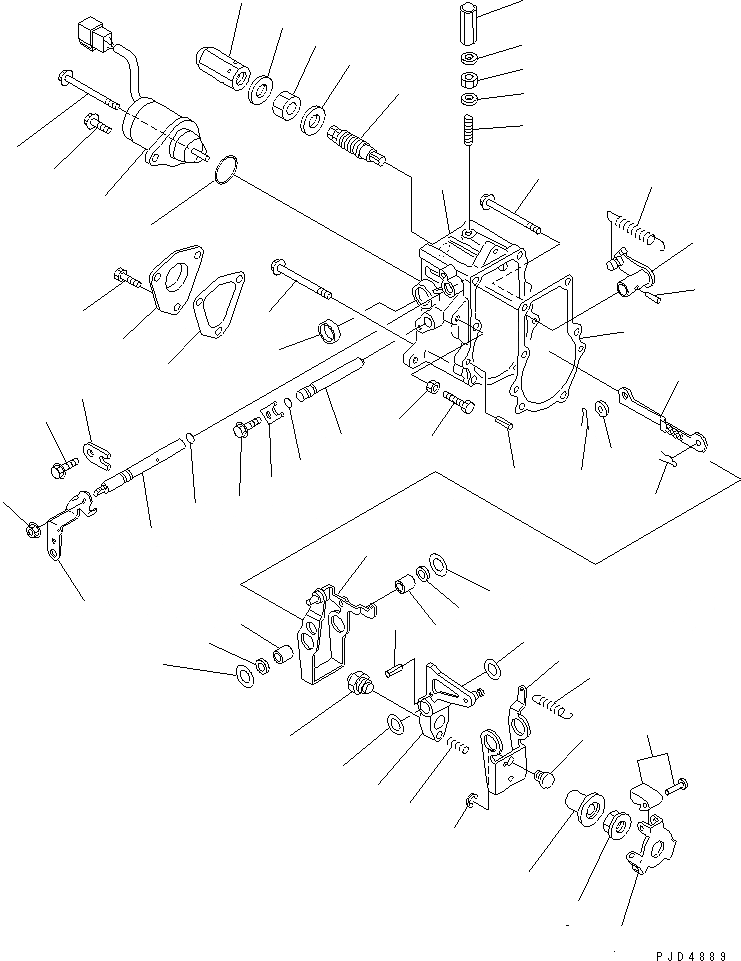 PJD4889