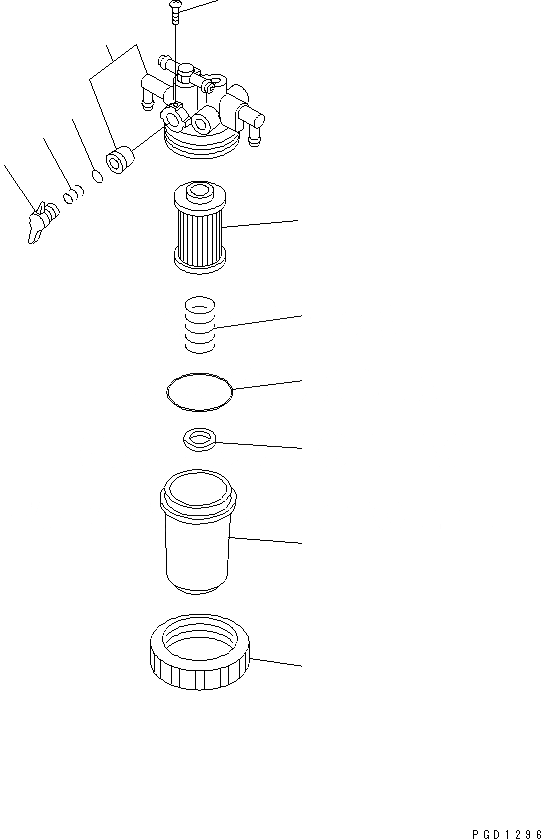 PGD1296