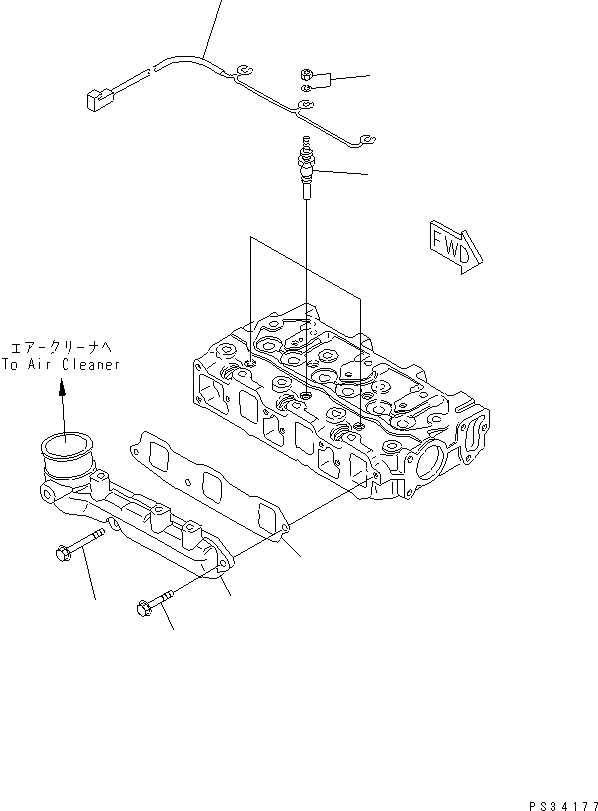 FWD

エアークリーナへ
To Air Cleaner

PS34177