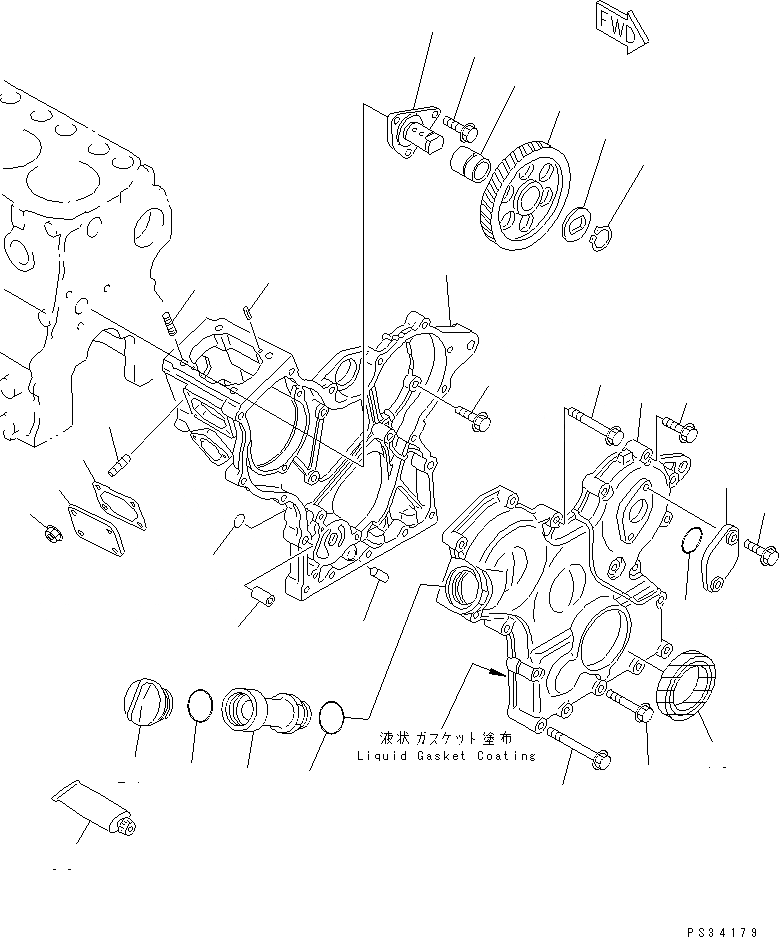 FWD

液状ガスケット塗布
Liquid Gasket Coating

PS34179