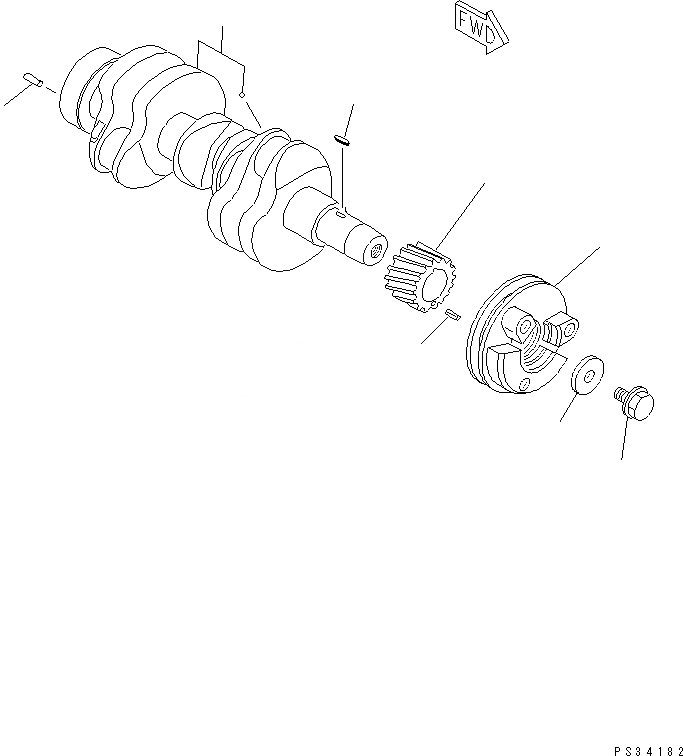 FWD

PS34182