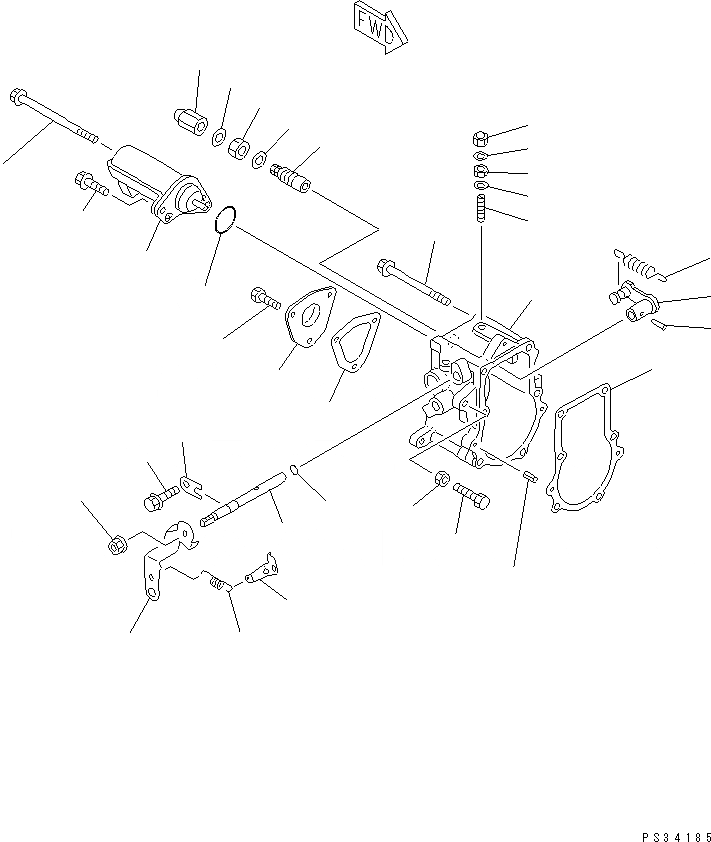 FWD

PS34185