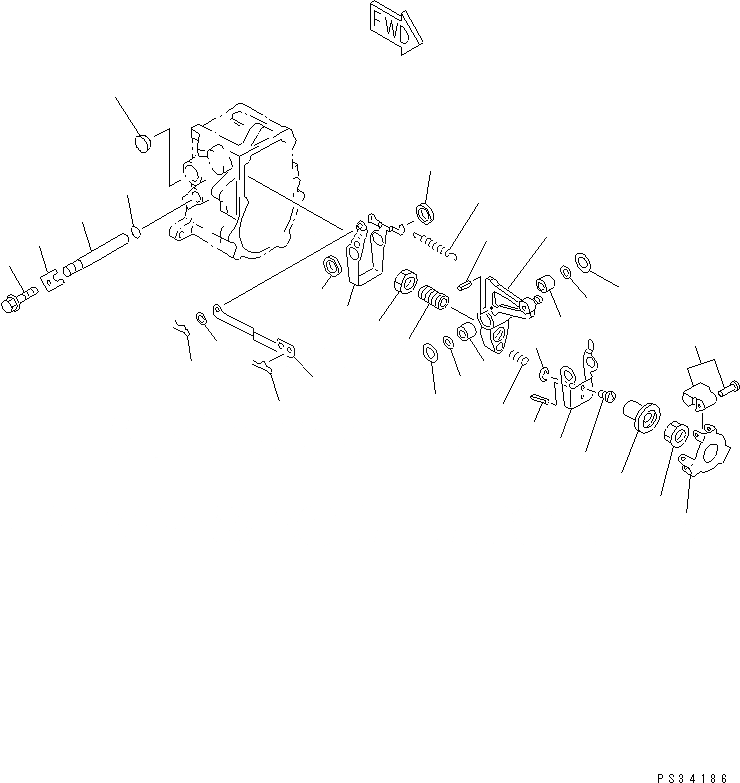 FWD

PS34186