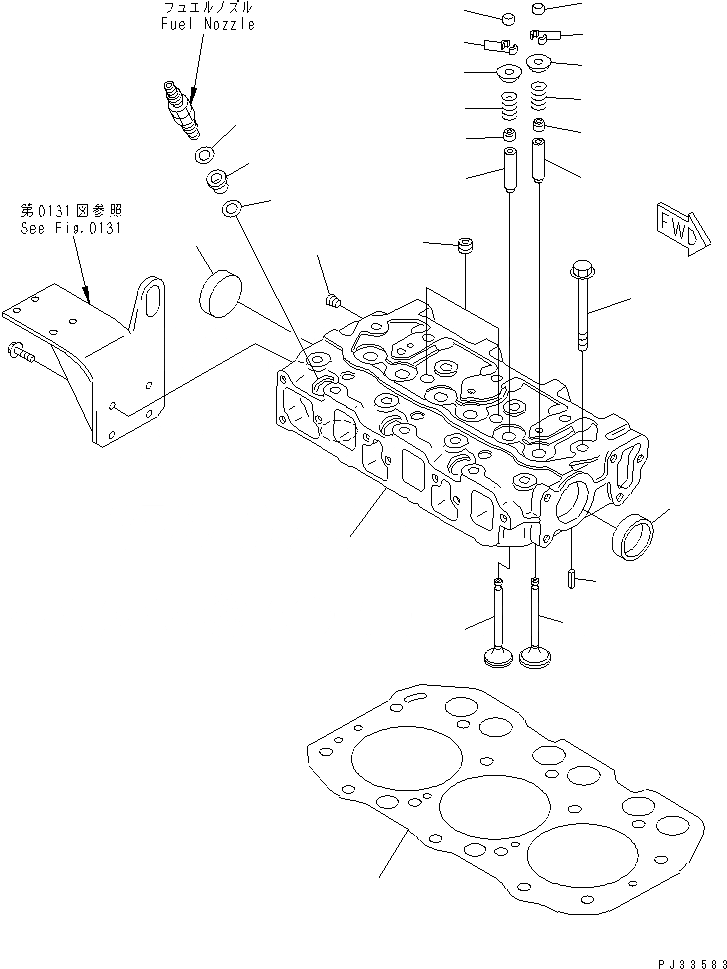 フュエルノズル
Fuel Nozzle

第0131図参照
See Fig.0131

FWD

PJ33583