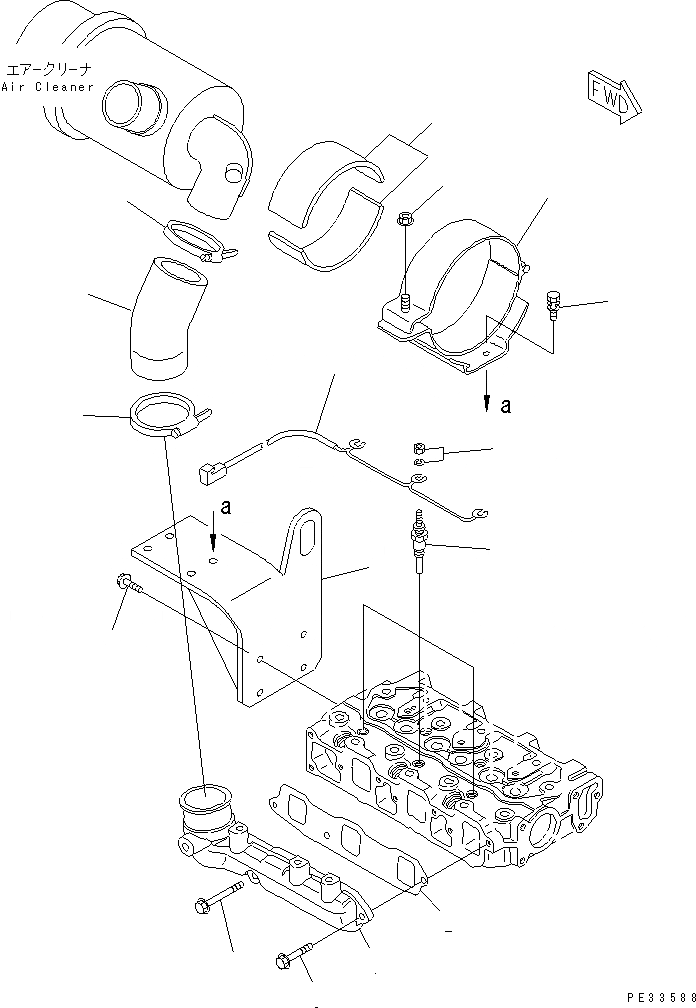 エアークリーナ
Air Cleaner

FWD

a

a

PE33588