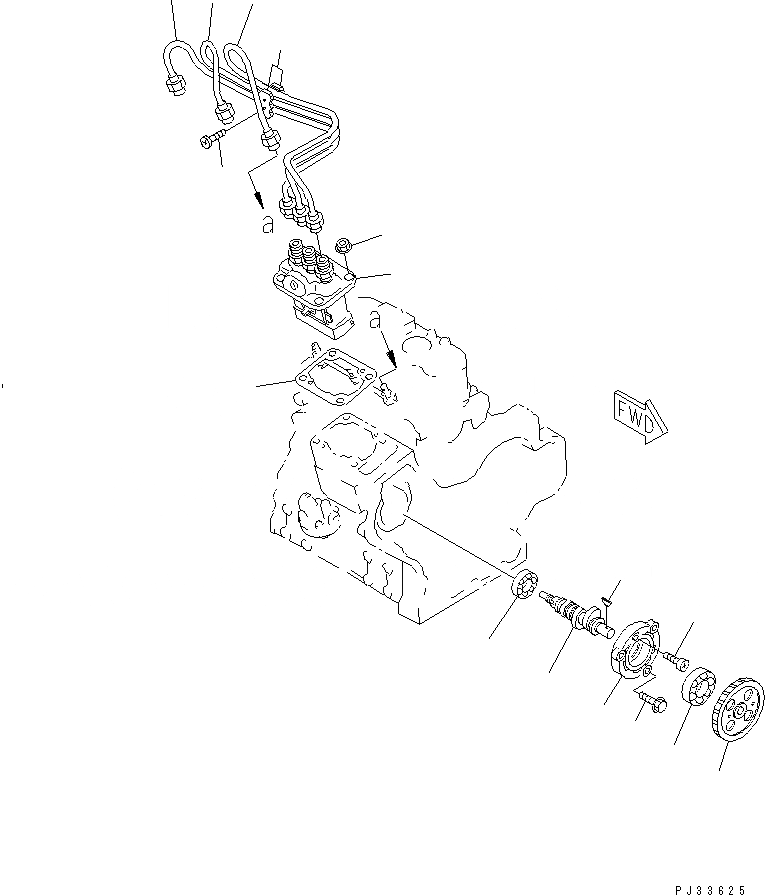 a

a

FWD

PJ33625