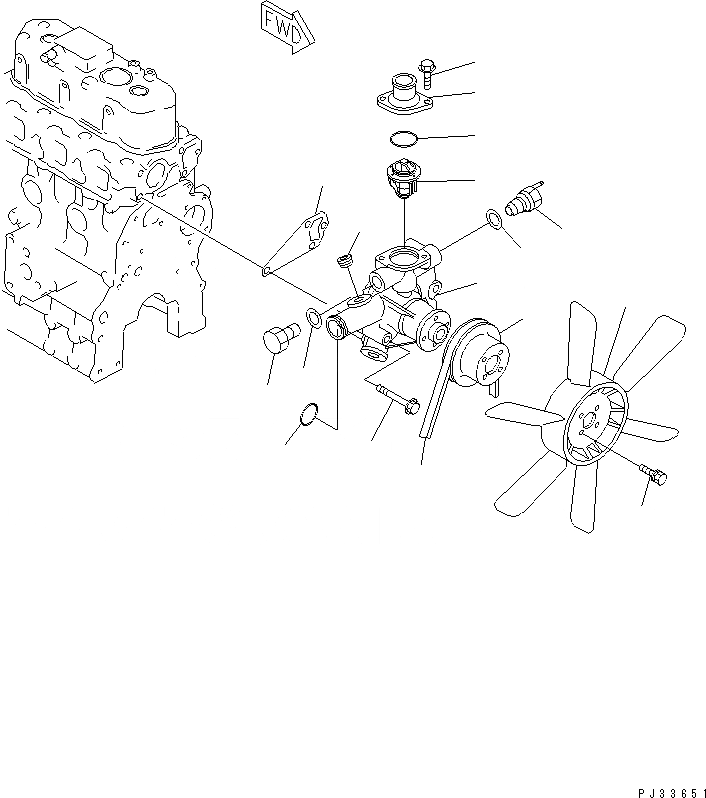 FWD

PJ33651