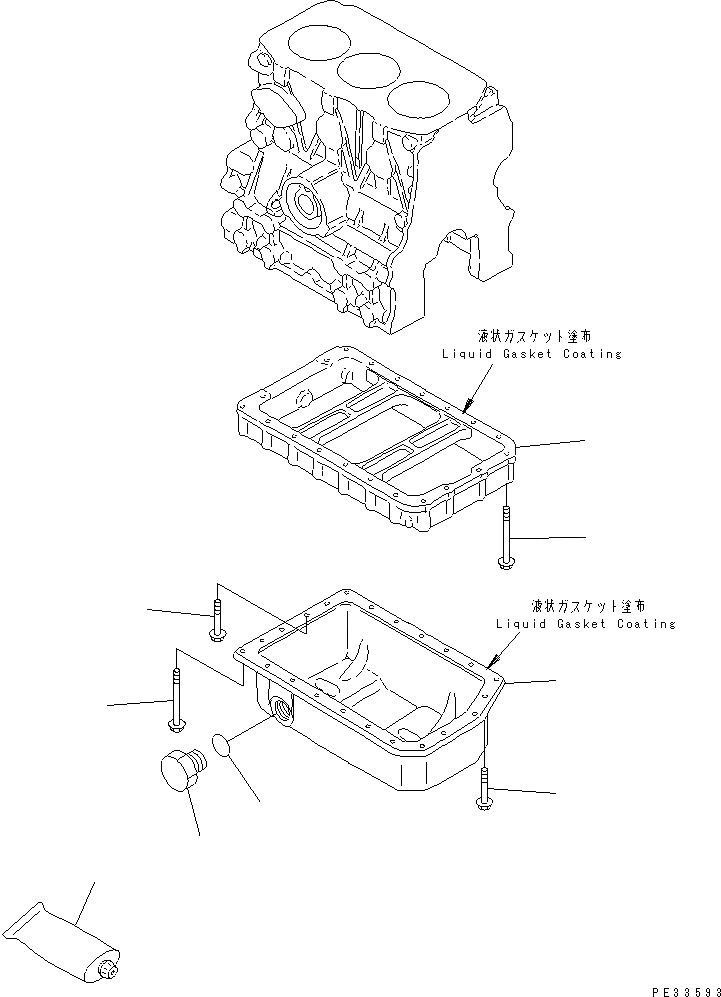 液状ガスケット塗布
Liquid Gasket Coating

液状ガスケット塗布
Liquid Gasket Coating

PE33593