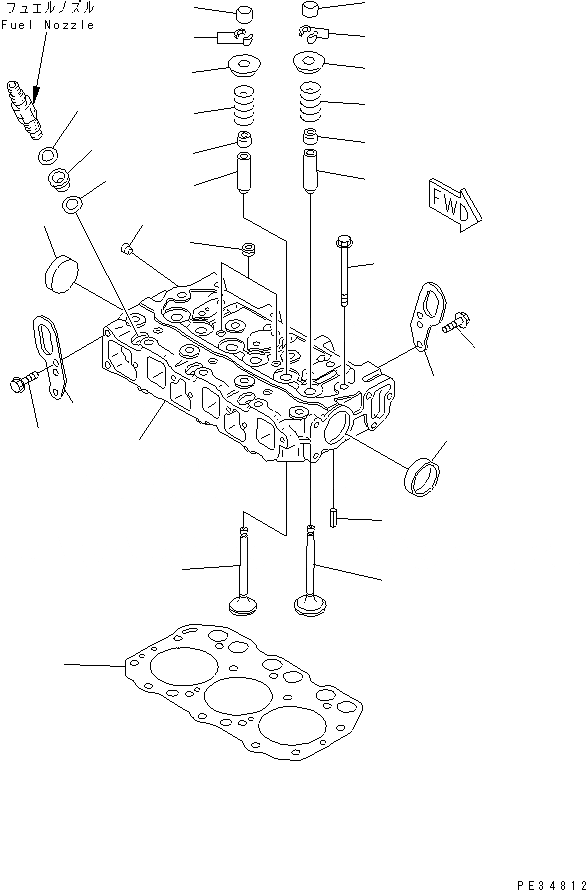 フュエルノズル
Fuel Nozzle

FWD

PE34812