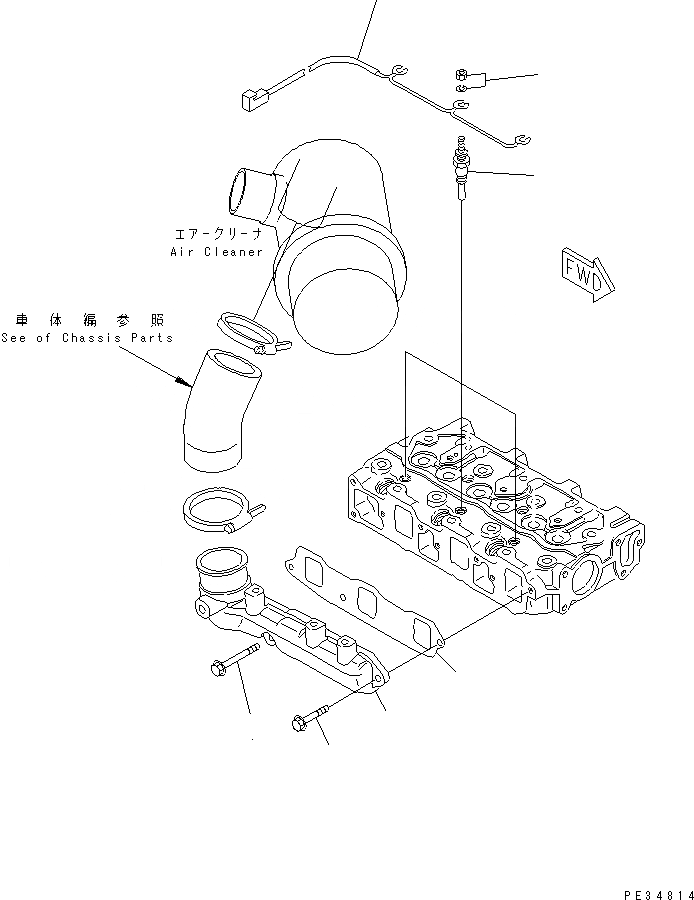 エアークリーナ
Air Cleaner

FWD

車体編参照
See of Chassis Parts

PE34814