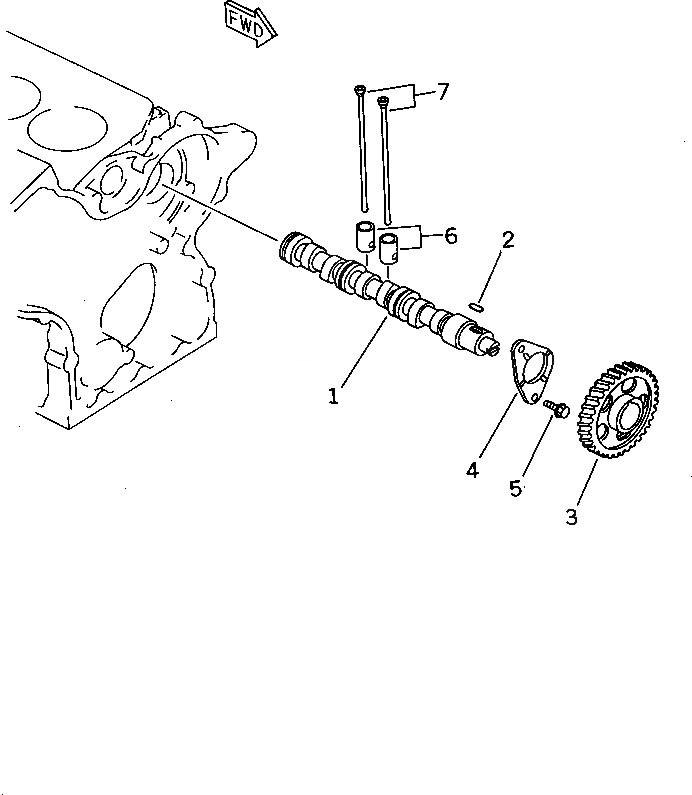 FWD

7

6

2

1

4

5

3