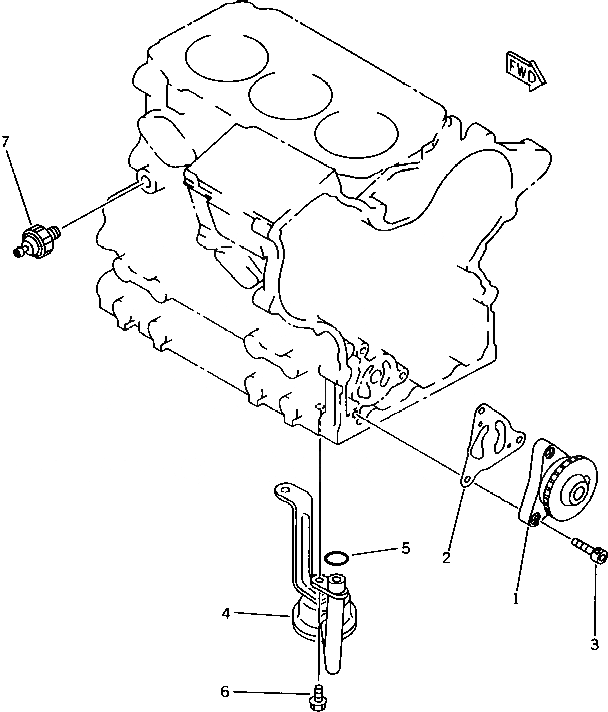 FWD
7
5
2
1
4
3
6