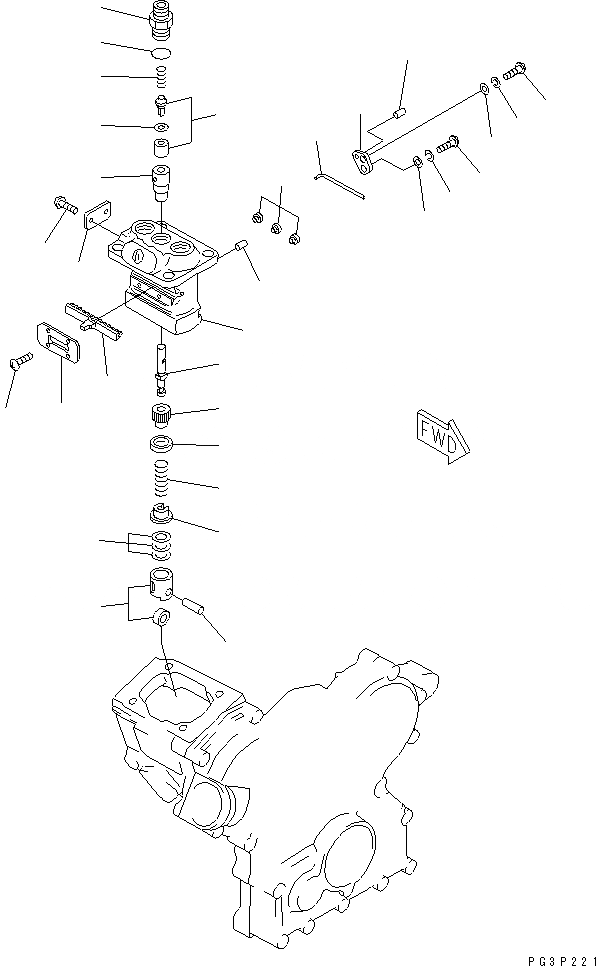 FWD

PG3P221