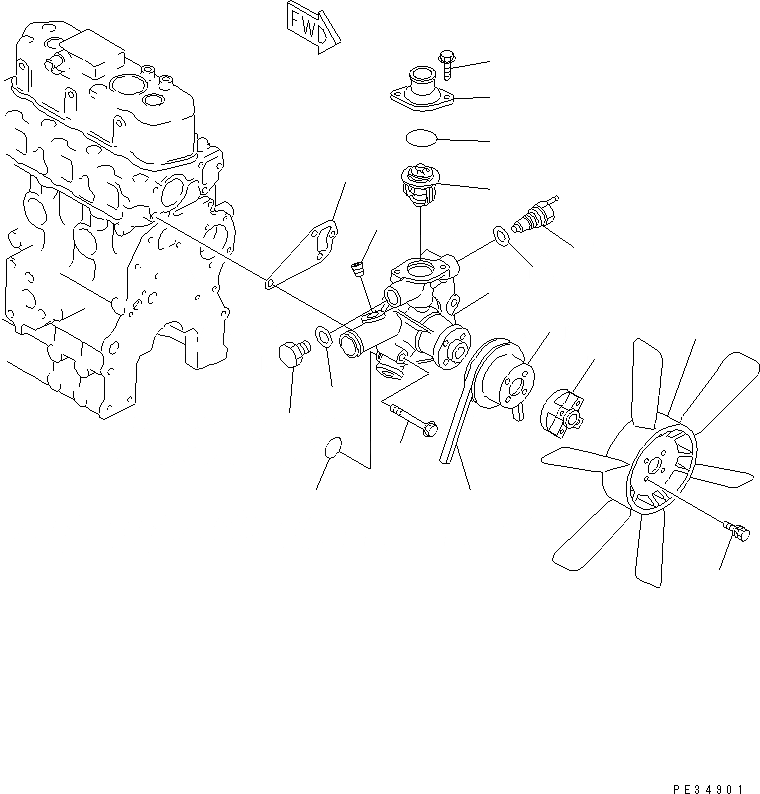 FWD

PE34901