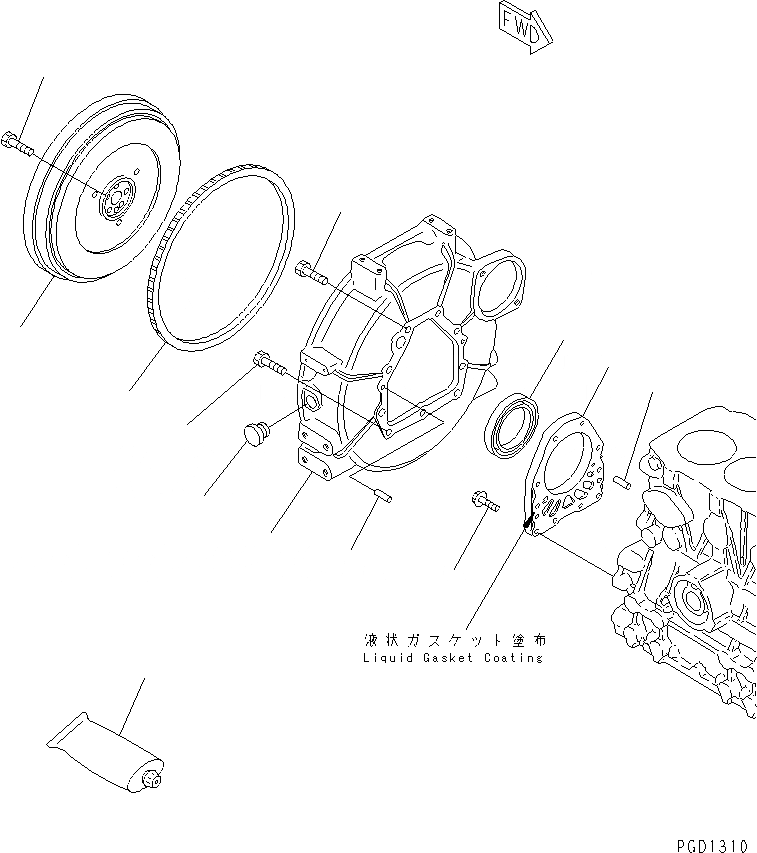 FWD

液状ガスケット塗布
Liquid Gasket Coating

PGD1310