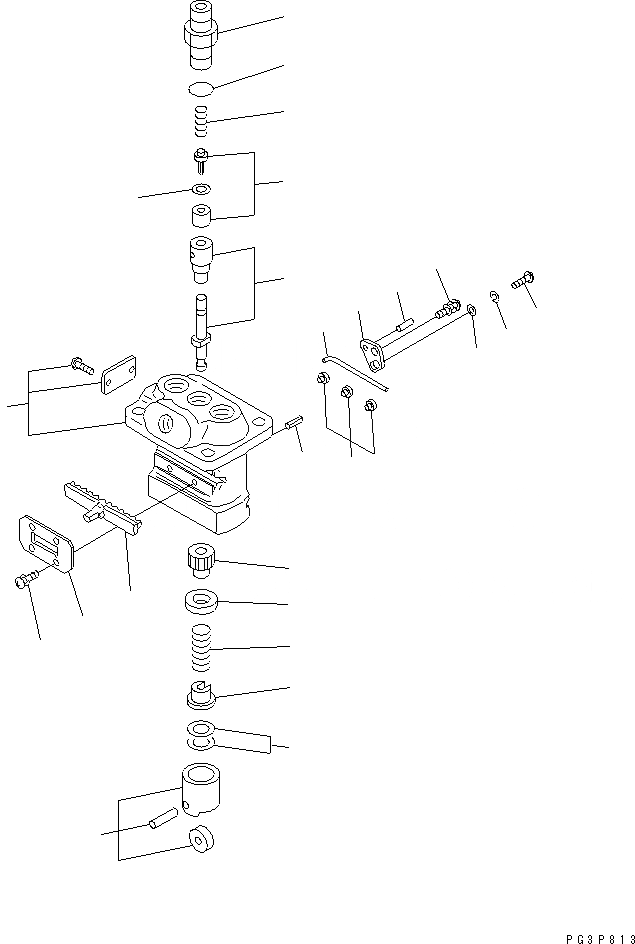 PG3P813