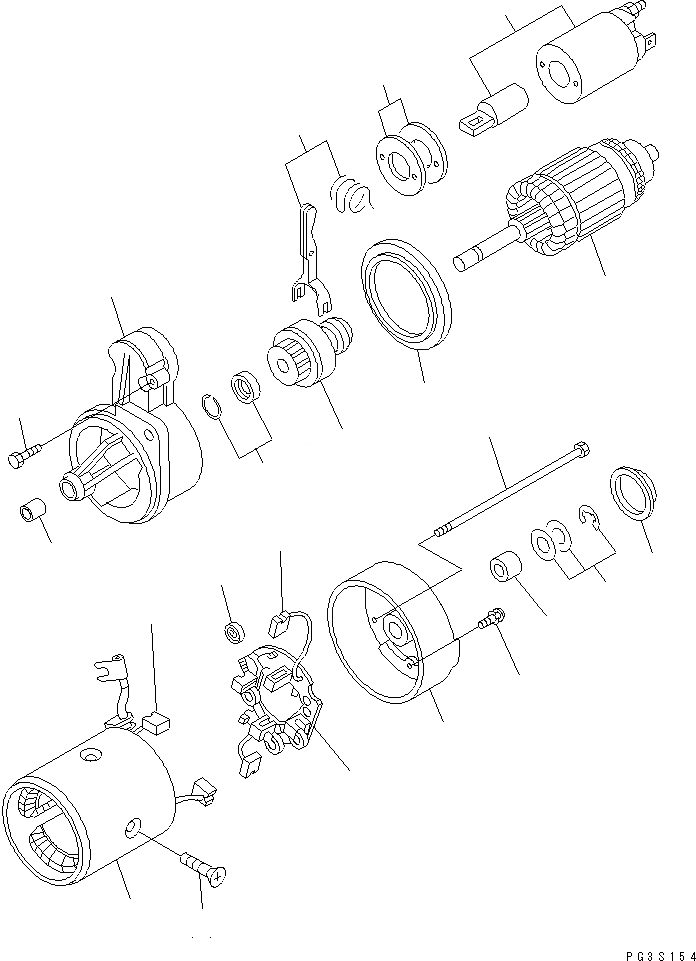 PG3S154