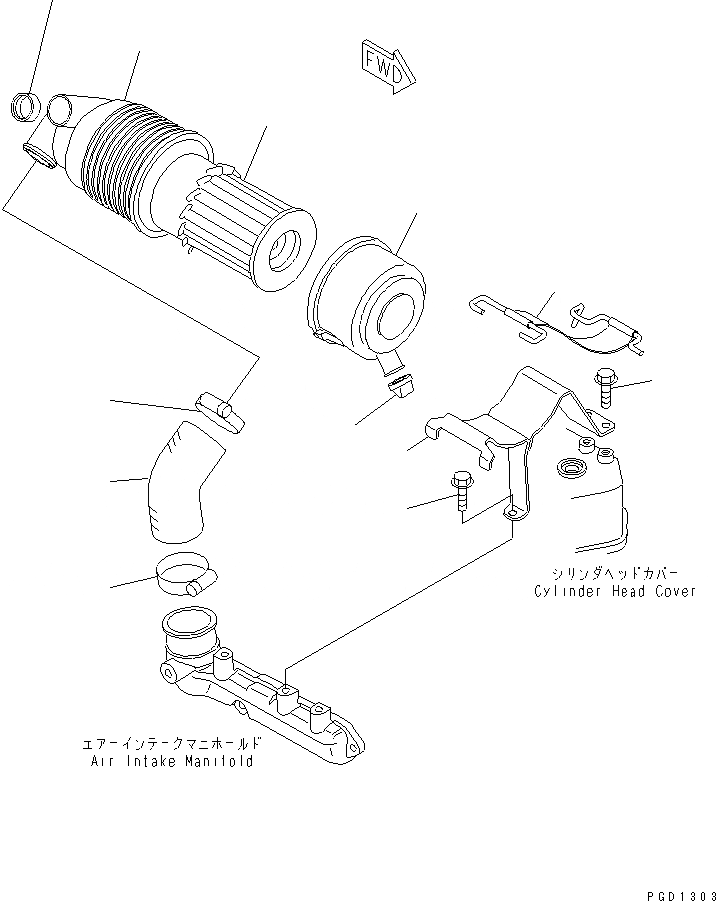 FWD

シリンダヘッドカバー
Cylinder Head Cover

エアーインテークマニホールド
Air Intake Manifold

PGD1303