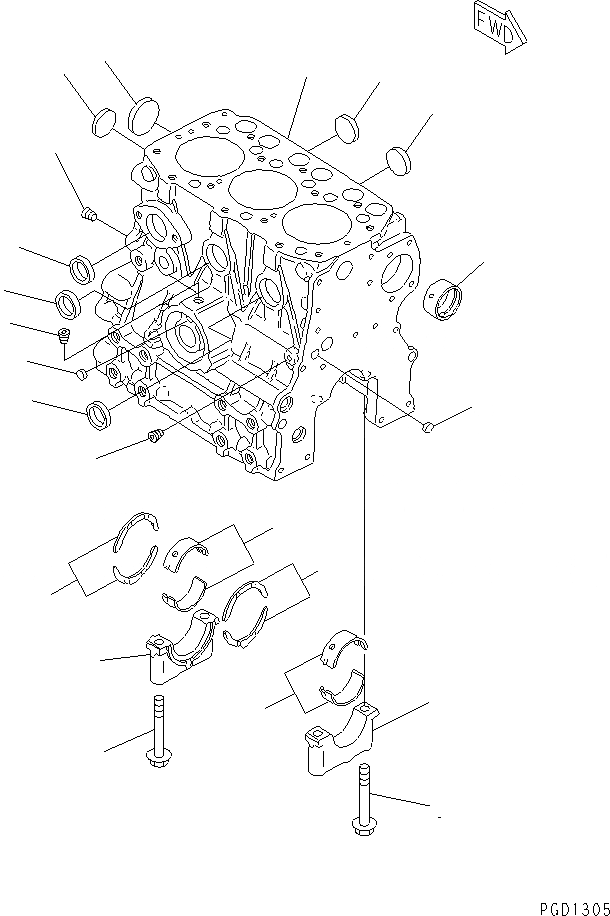 FWD

PGD1305