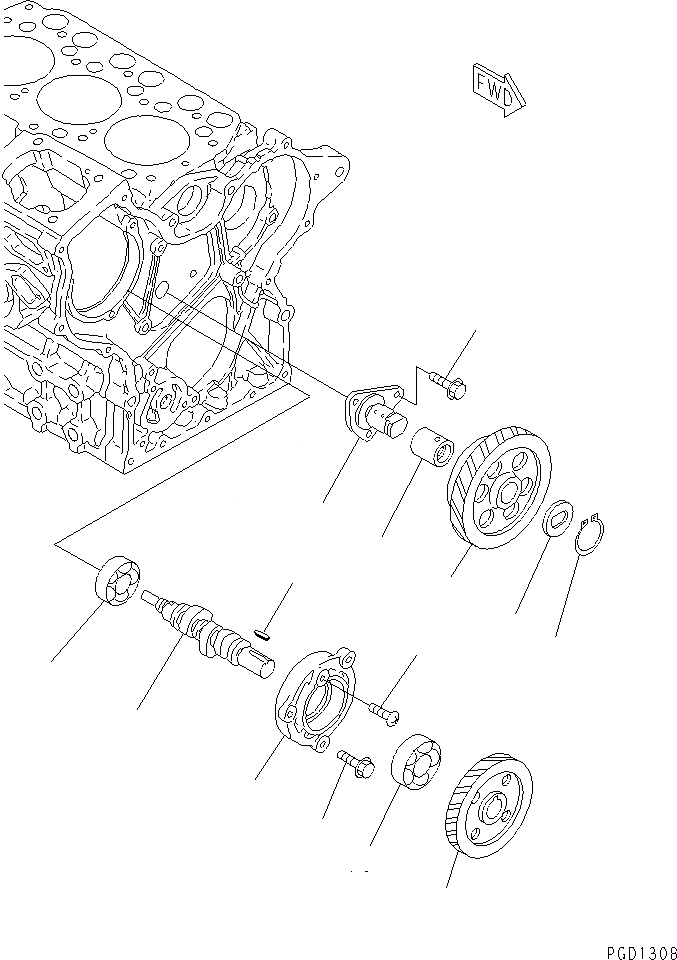 FWD

PGD1308