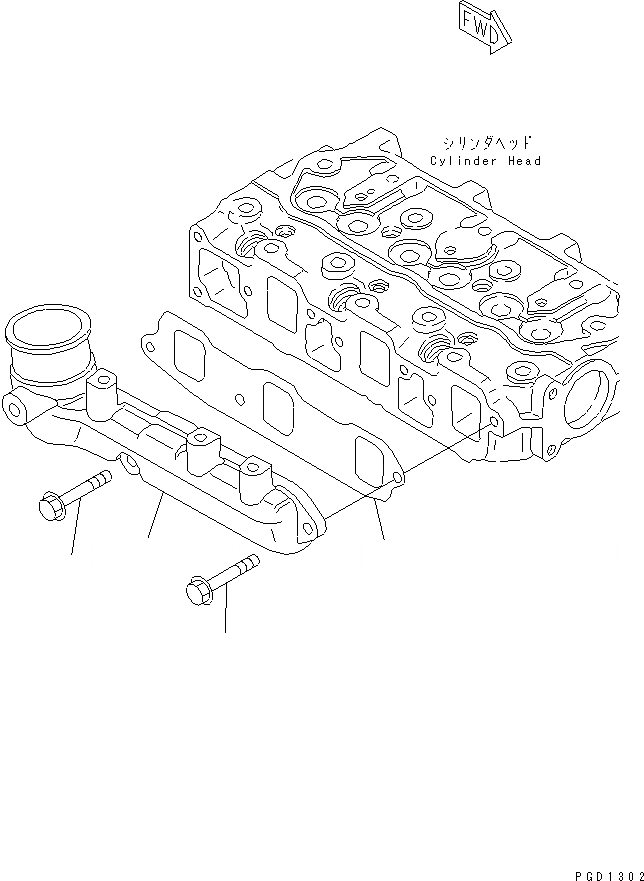 FWD

シリンダヘッド
Cylinder Head

PGD1302