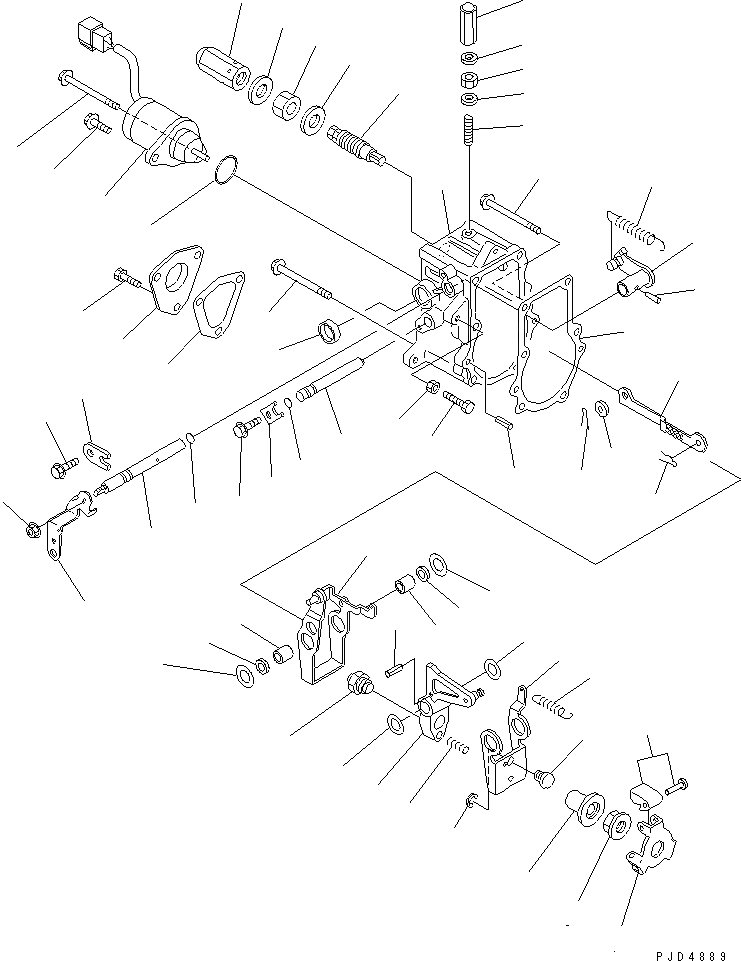 PJD4889