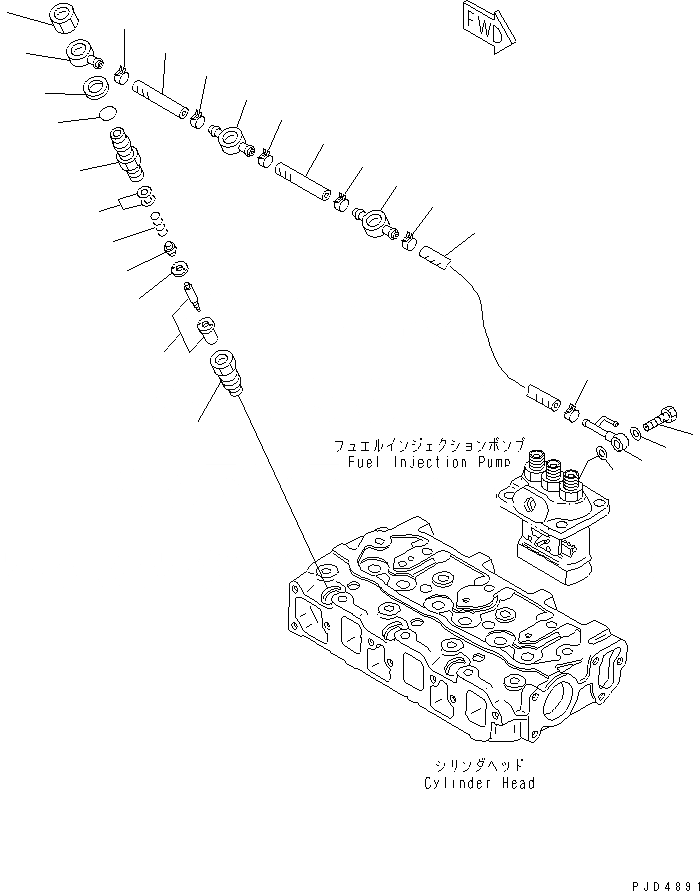 FWD

フュエルインジェクションポンプ
Fuel Injection Pump

シリンダヘッド
Cylinder Head

PJD4891