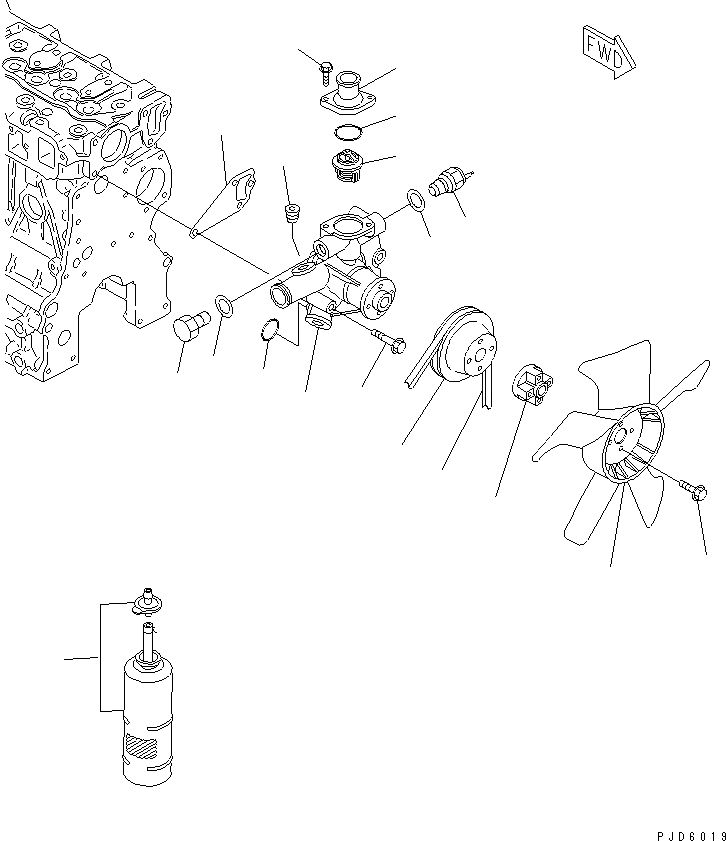 FWD

PJD6019