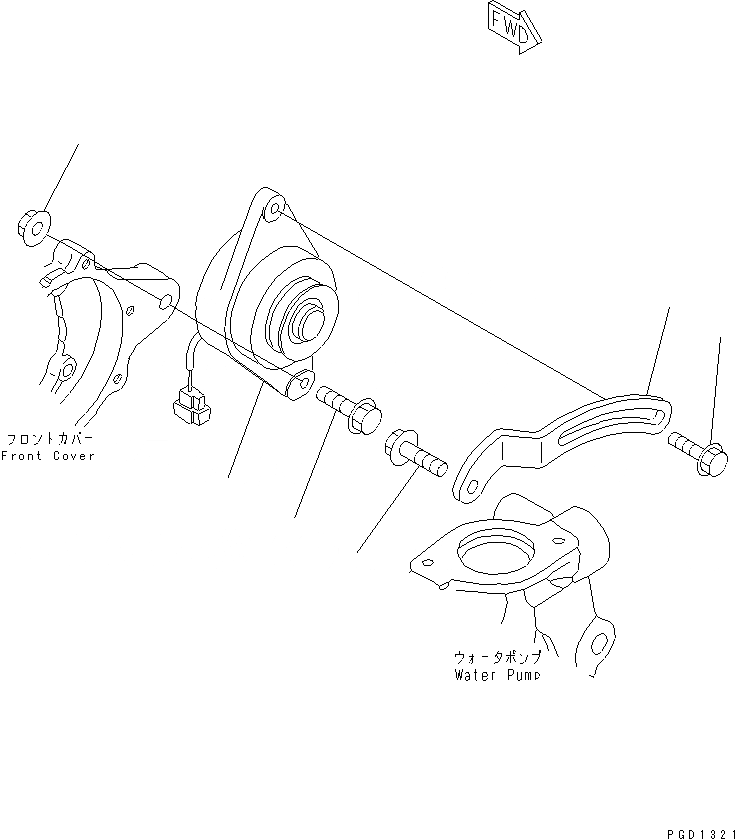 FWD

フロントカバー
Front Cover

ウォータポンプ
Water Pump

PGD1321