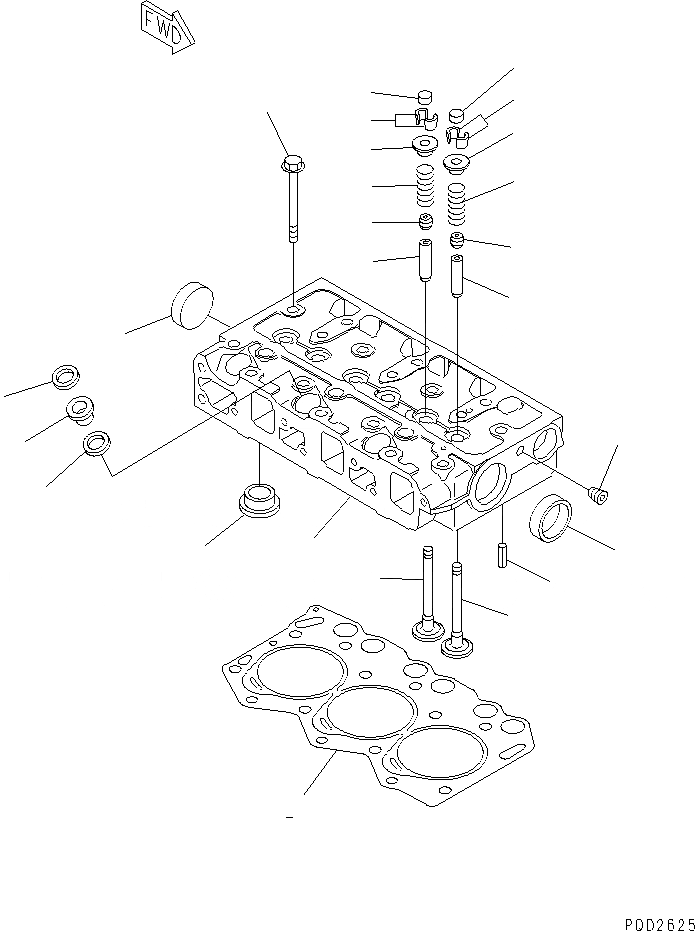 FWD

P0D2625