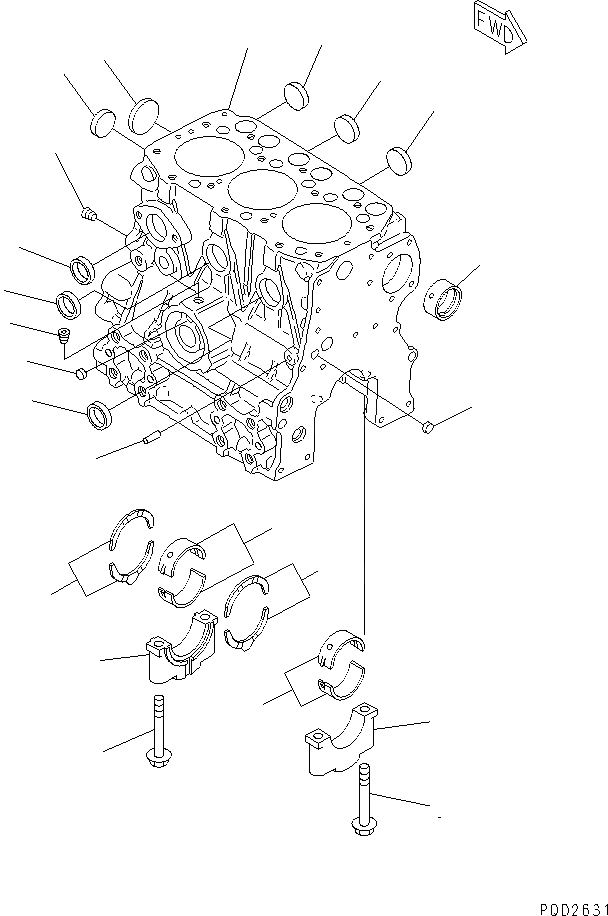 FWD

PDD2631