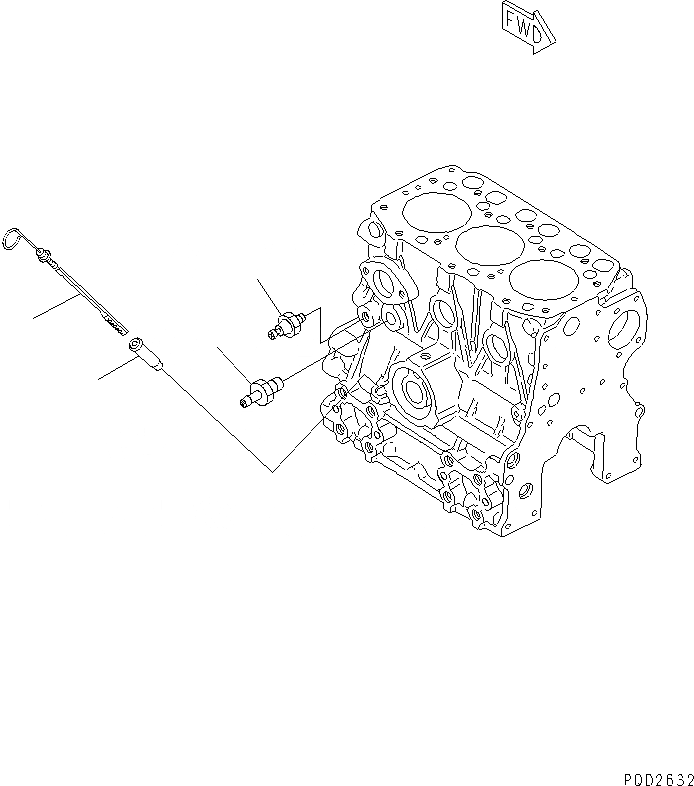 FWD

PDD2632