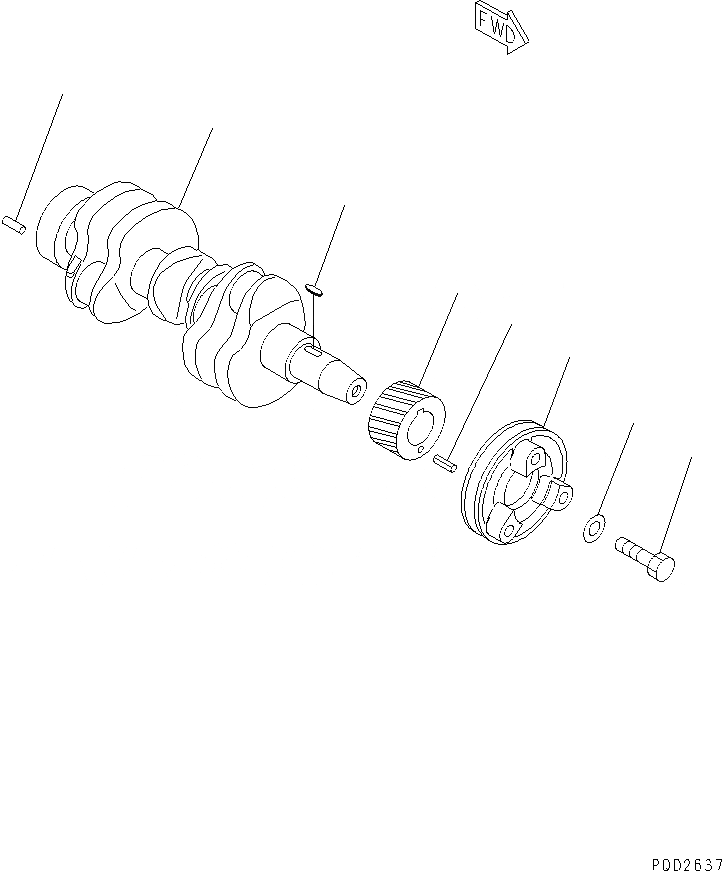 FWD

P0D2637