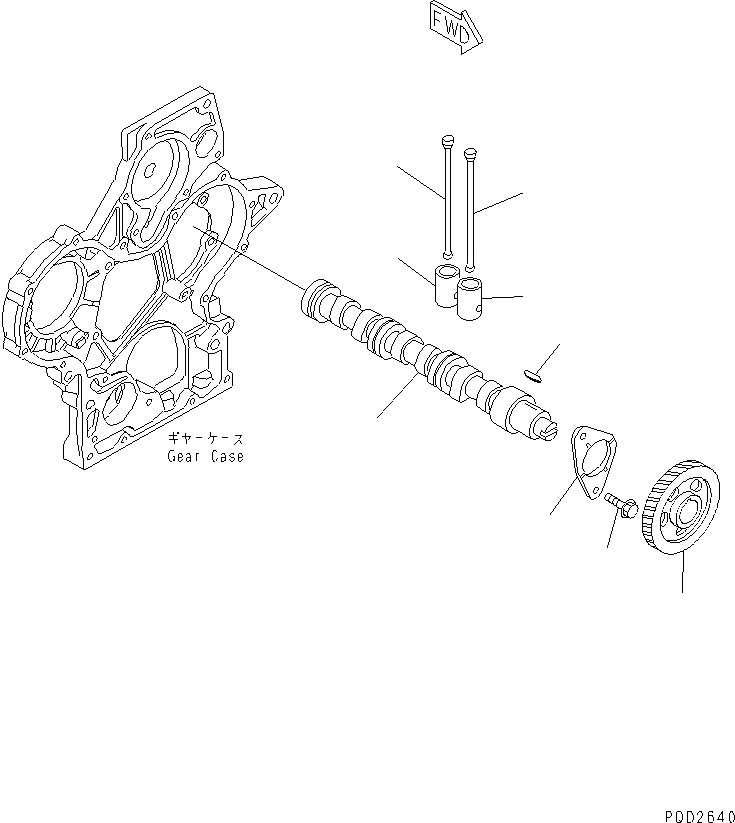 FWD

ギヤーケース
Gear Case

PDD2640