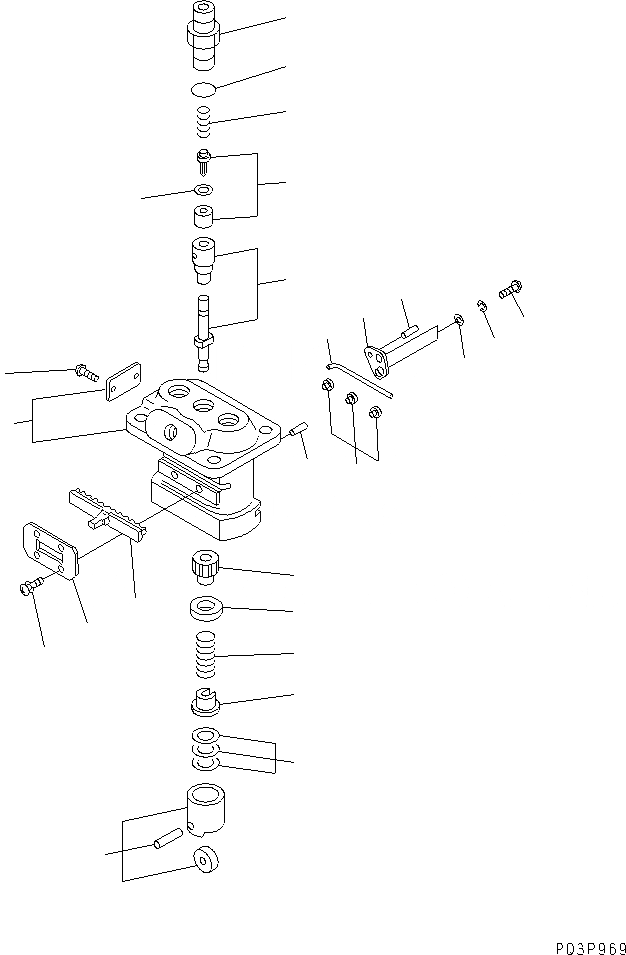 P03P969