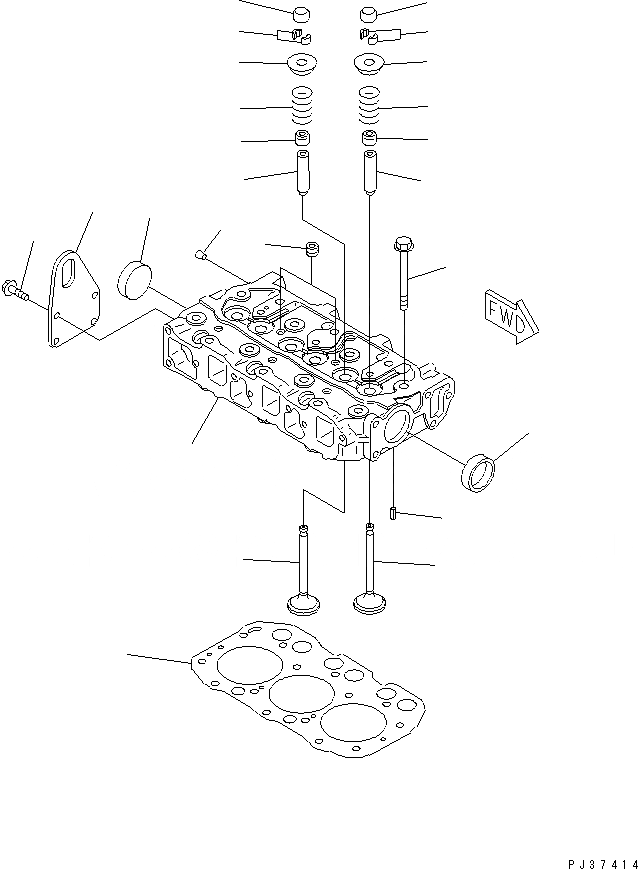 FWD

PJ37414