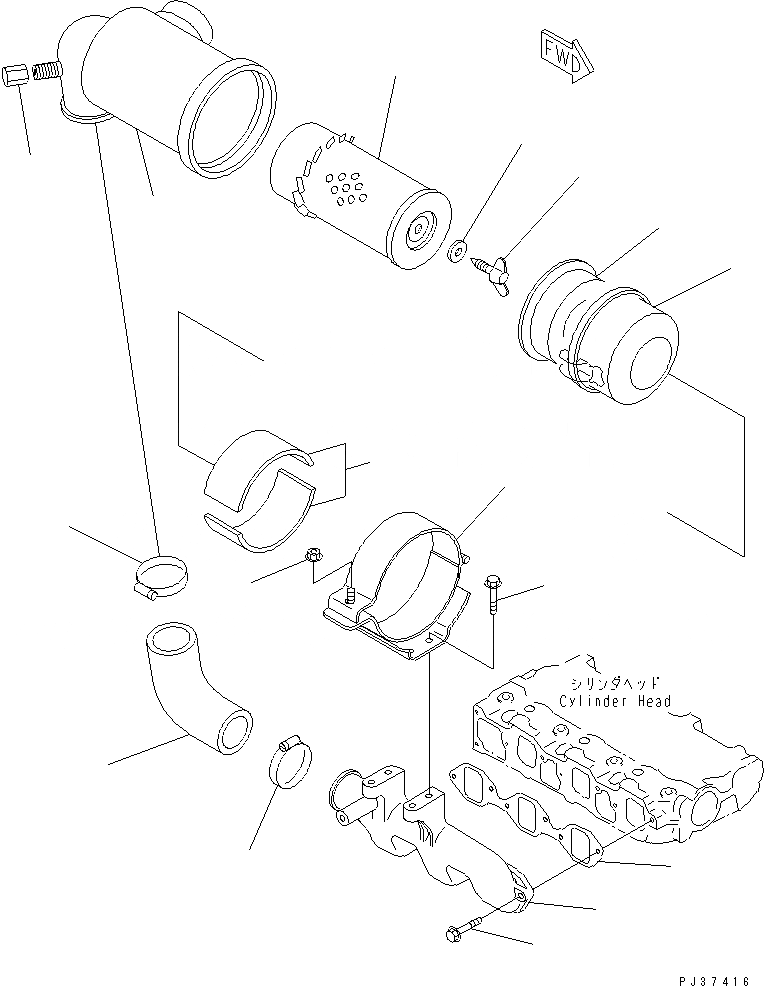 FWD

シリンダヘッド
Cylinder Head

PJ37416