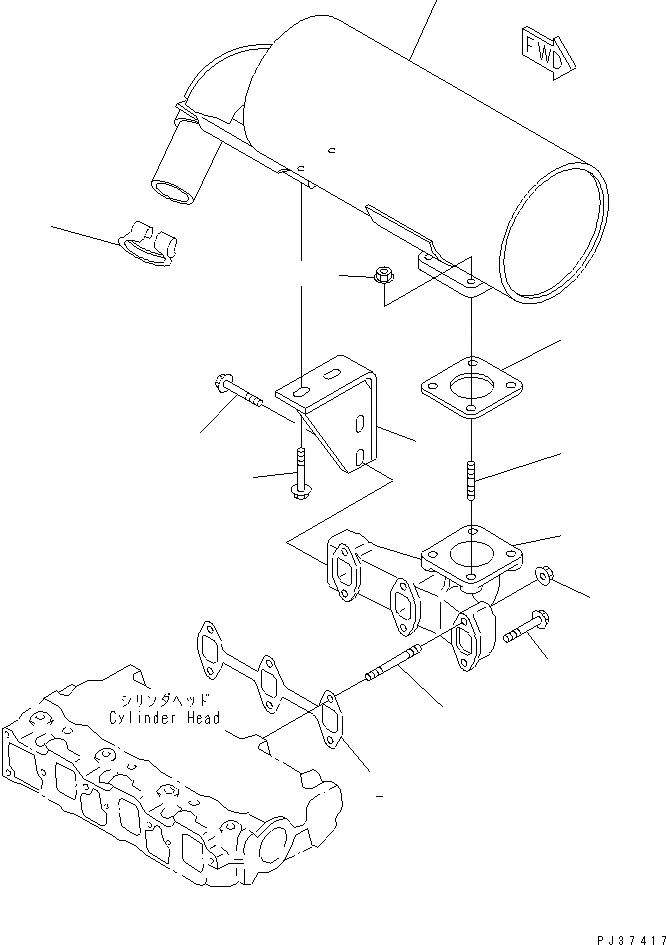 FWD

シリンダヘッド
Cylinder Head

PJ37417