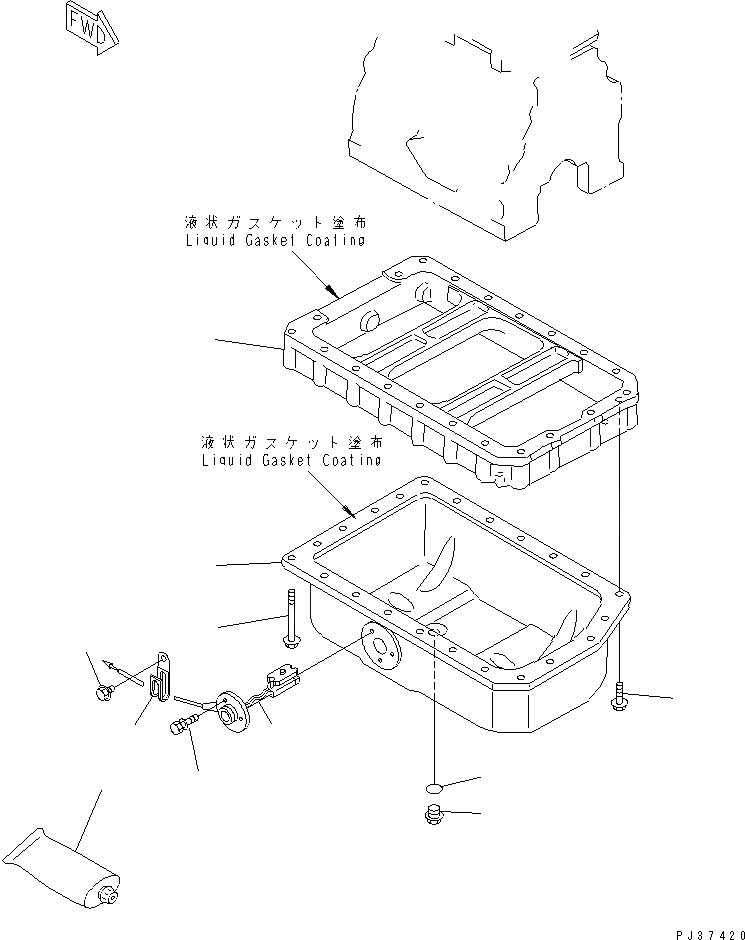 FWD

液状ガスケット塗布
Liquid Gasket Coating

液状ガスケット塗布
Liquid Gasket Coating

PJ37420