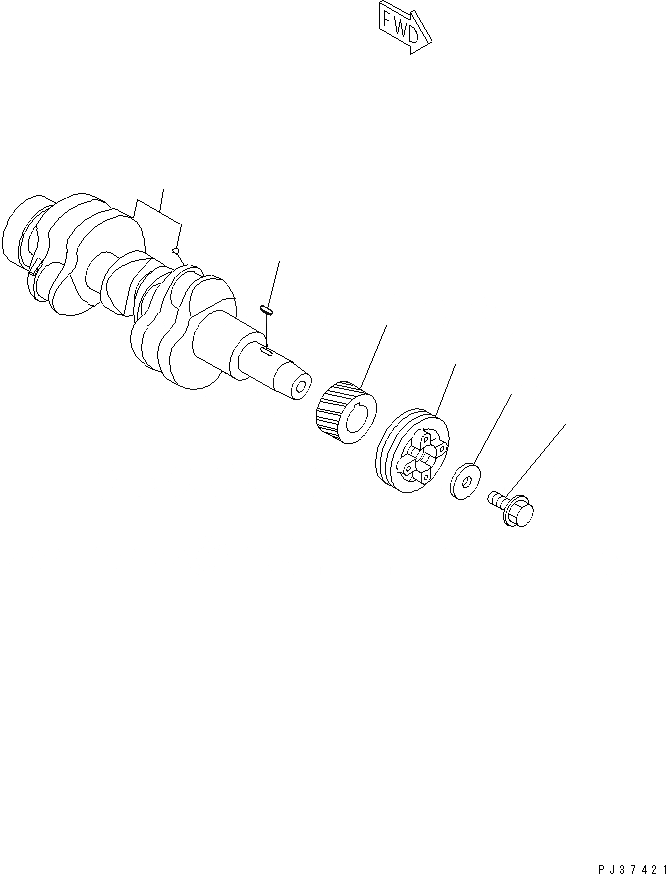 FWD

PJ37421