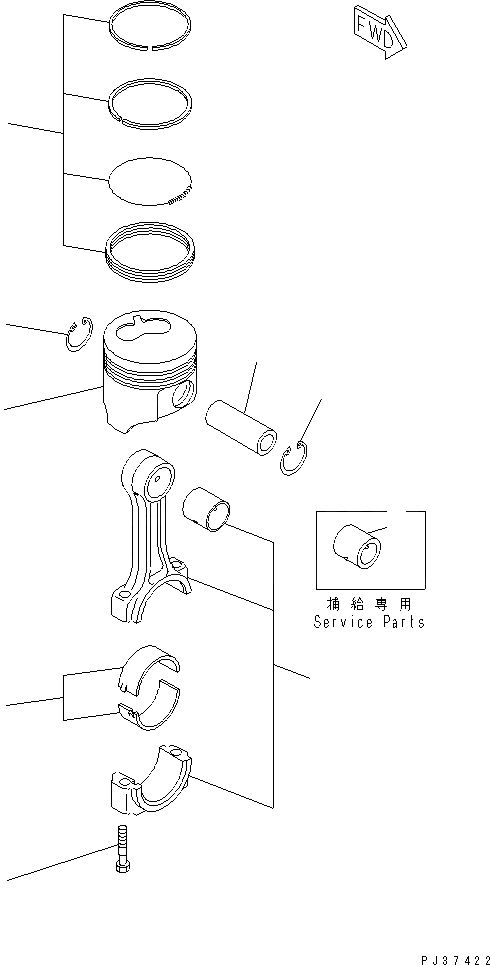 FWD

補給専用
Service Parts

PJ37422