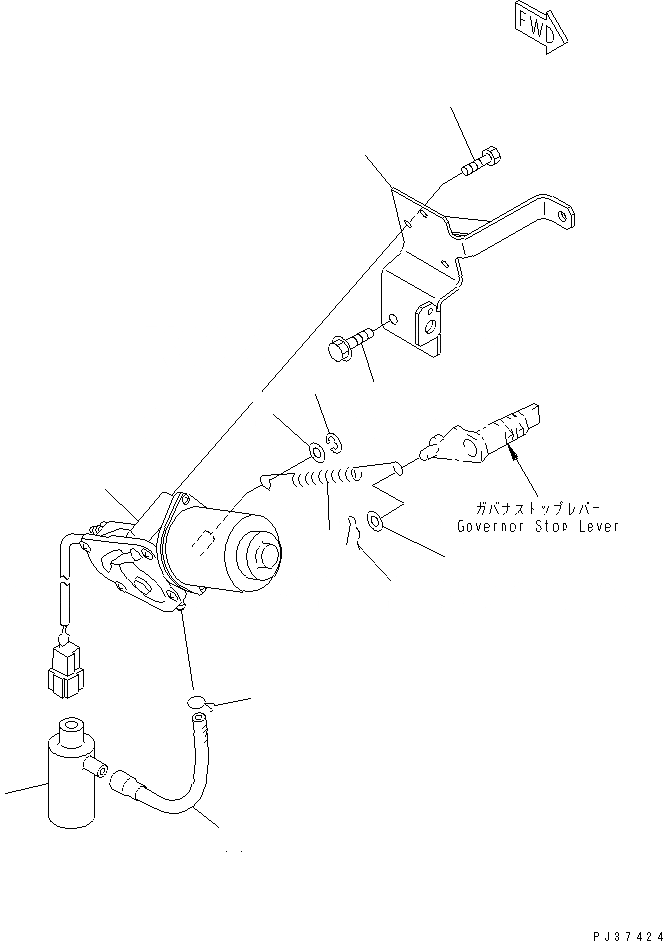 FWD

ガバナストップレバー
Governor Stop Lever

PJ37424