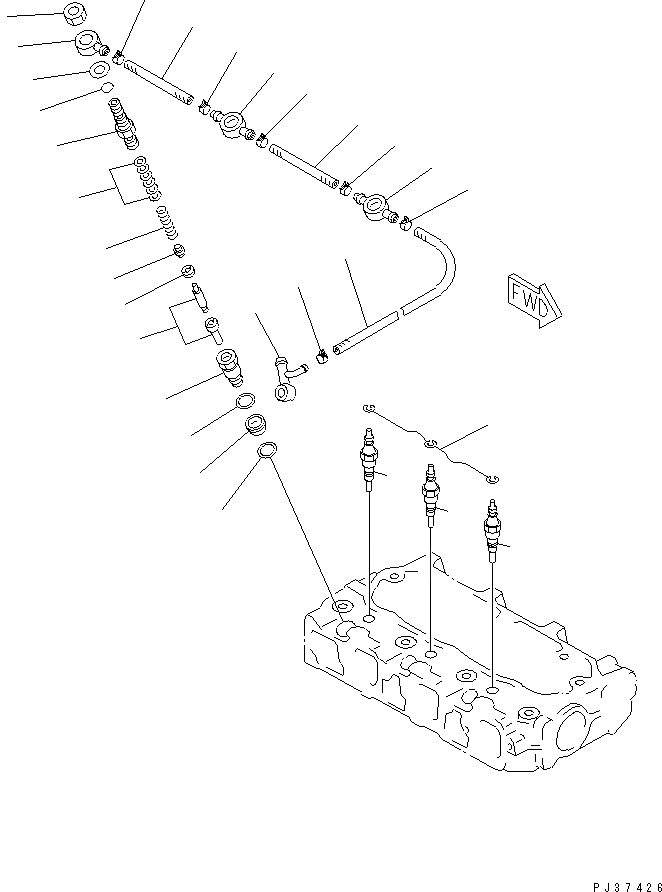 FWD

PJ37426