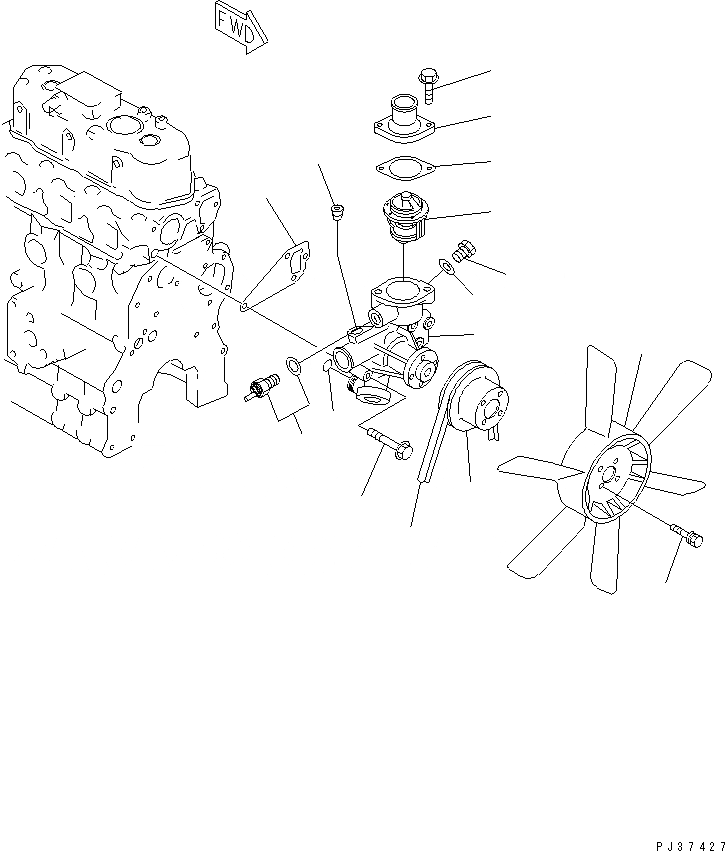 FWD

PJ37427