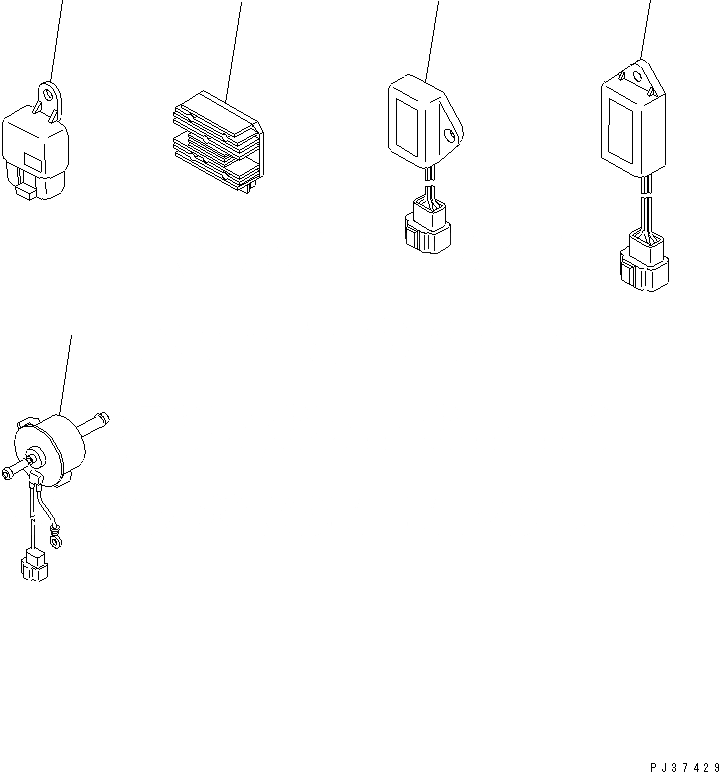 PJ37429