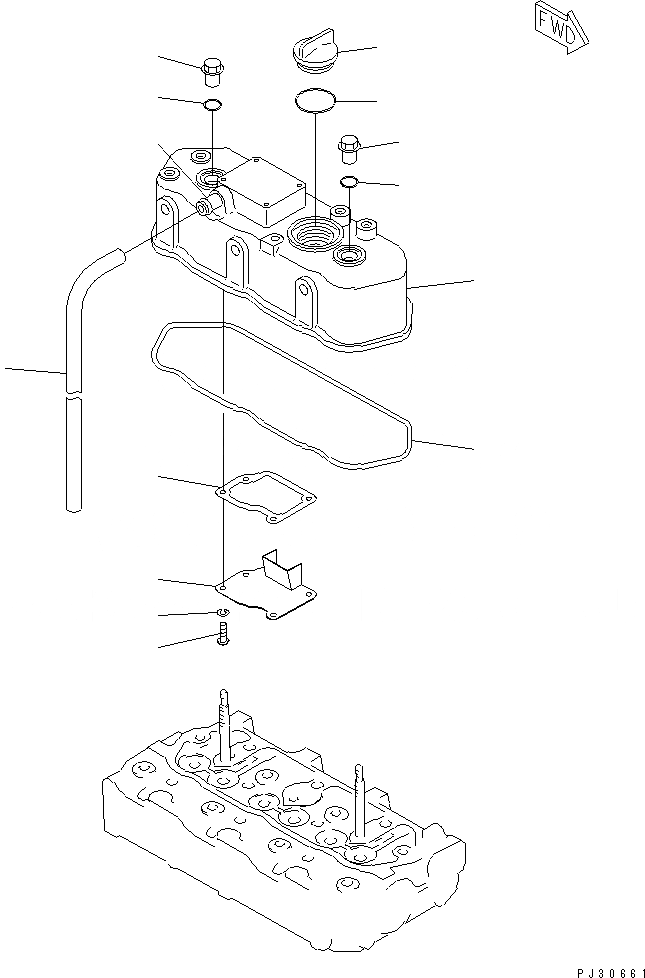 FWD

PJ30661